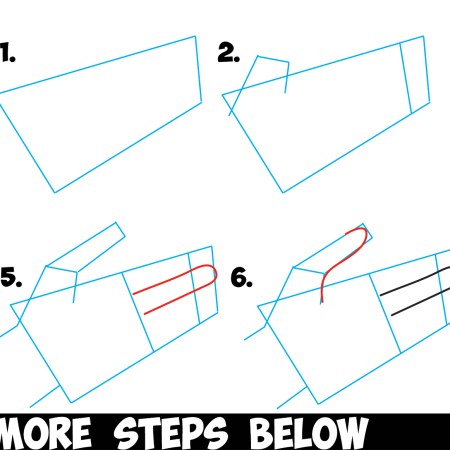 1.

2.

5.

6.

MORE STEPS BELOW